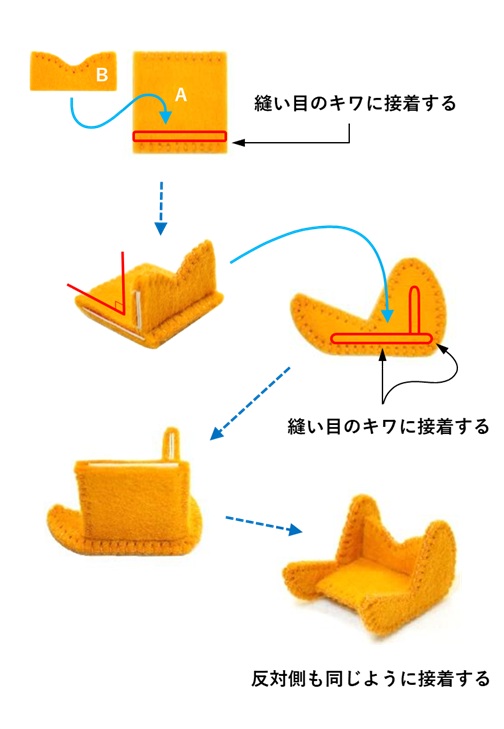 B

A

縫い目のキワに接着する

縫い目のキワに接着する

反対側も同じように接着する